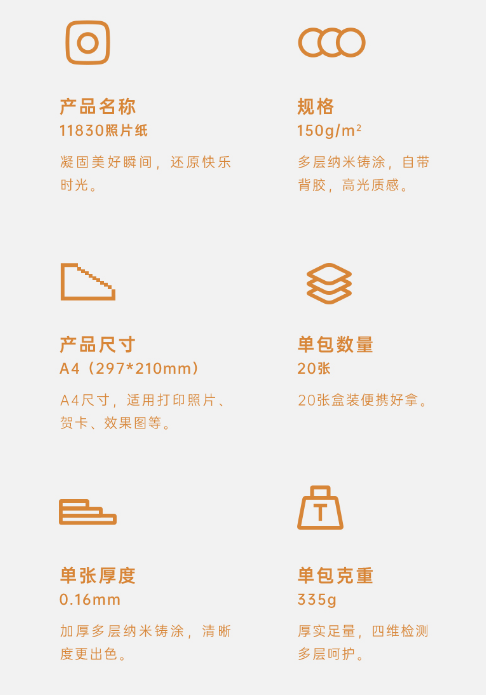 产品名称
11830照片纸

凝固美好瞬间，还原快乐时光。

规格
$150g/m^2$

多层纳米铸涂，自带背胶，高光质感。

产品尺寸
A4（297*210mm）

A4尺寸，适用打印照片、贺卡、效果图等。

单包数量
20张

20张盒装便携好拿。

单张厚度
0.16mm

加厚多层纳米铸涂，清晰度更出色。

T

单包克重
335g

厚实足量，四维检测多层呵护。